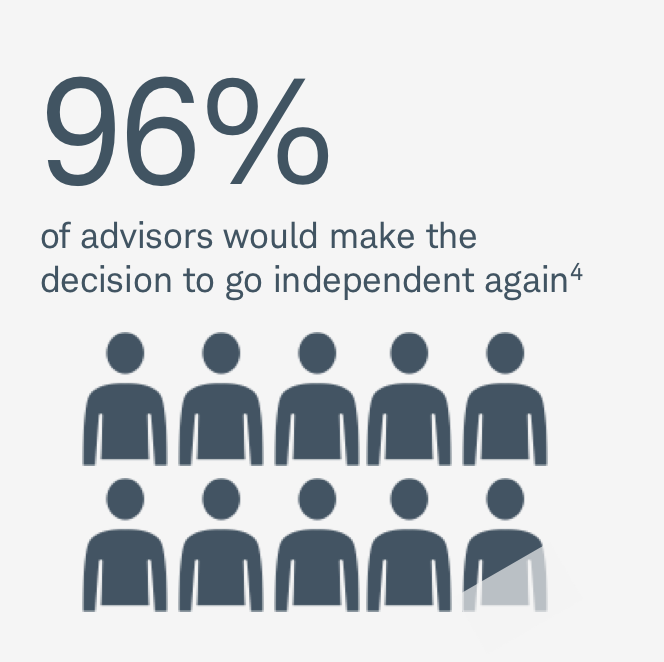 96%

of advisors would make the decision to go independent again$^4$