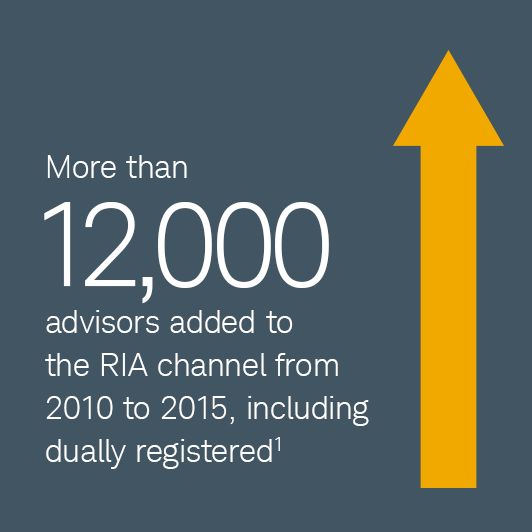 More than

12,000

advisors added to the RIA channel from 2010 to 2015, including dually registered$^1$